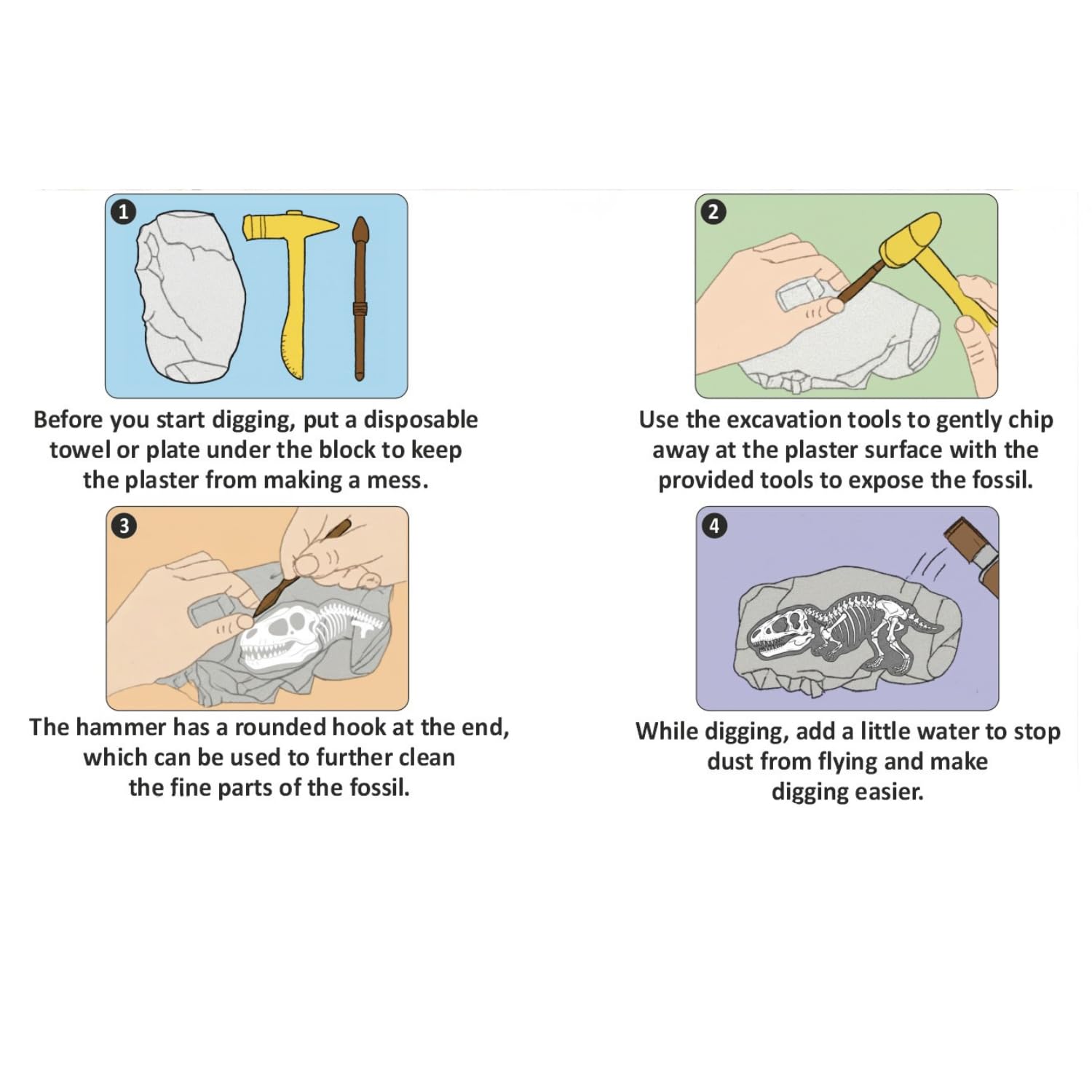 1

Before you start digging, put a disposable towel or plate under the block to keep the plaster from making a mess.

2

Use the excavation tools to gently chip away at the plaster surface with the provided tools to expose the fossil.

3

The hammer has a rounded hook at the end, which can be used to further clean the fine parts of the fossil.

4

While digging, add a little water to stop dust from flying and make digging easier.