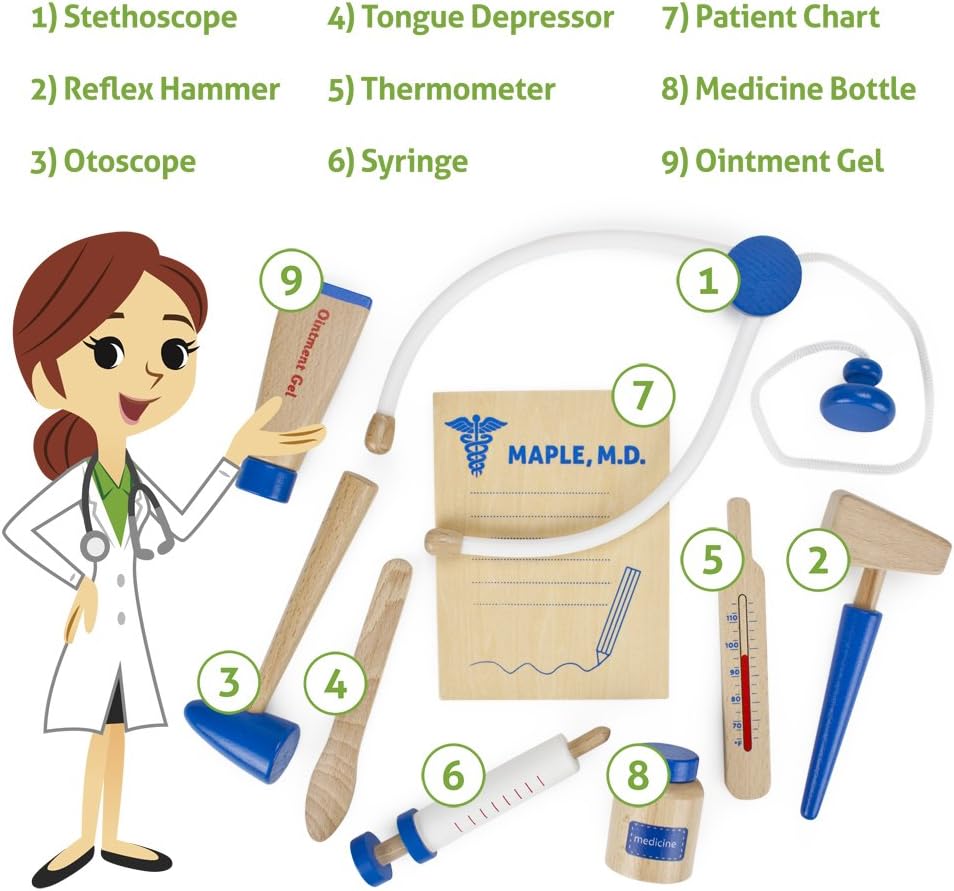 1) Stethoscope
2) Reflex Hammer
3) Otoscope

4) Tongue Depressor
5) Thermometer
6) Syringe

7) Patient Chart
8) Medicine Bottle
9) Ointment Gel

9

Ointment Gel

1

7

MAPLE, M.D.

5

2

110
100
90
80
70
°F

3

4

6

8

medicine