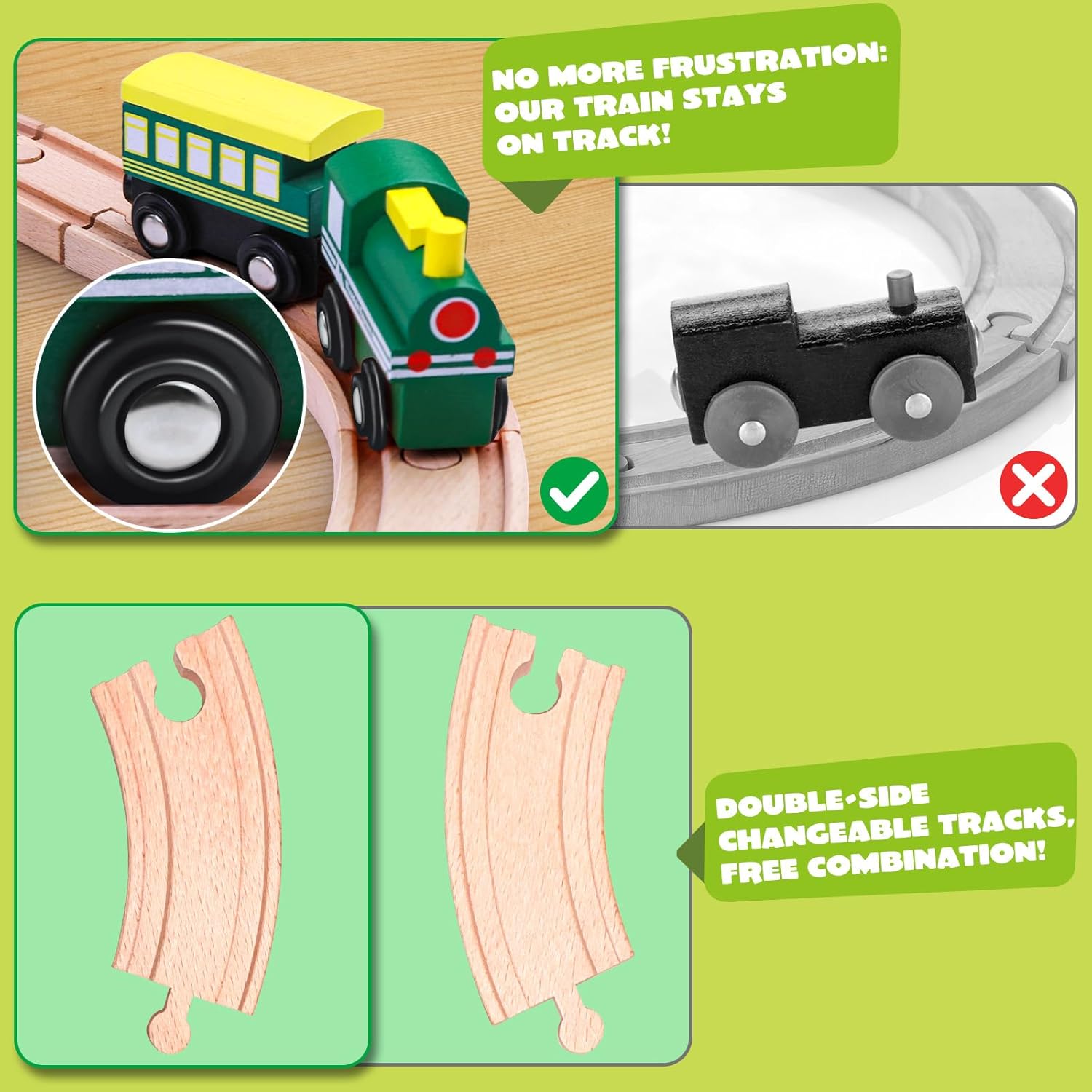 NO MORE FRUSTRATION: OUR TRAIN STAYS ON TRACK!

DOUBLE-SIDE CHANGEABLE TRACKS, FREE COMBINATION!