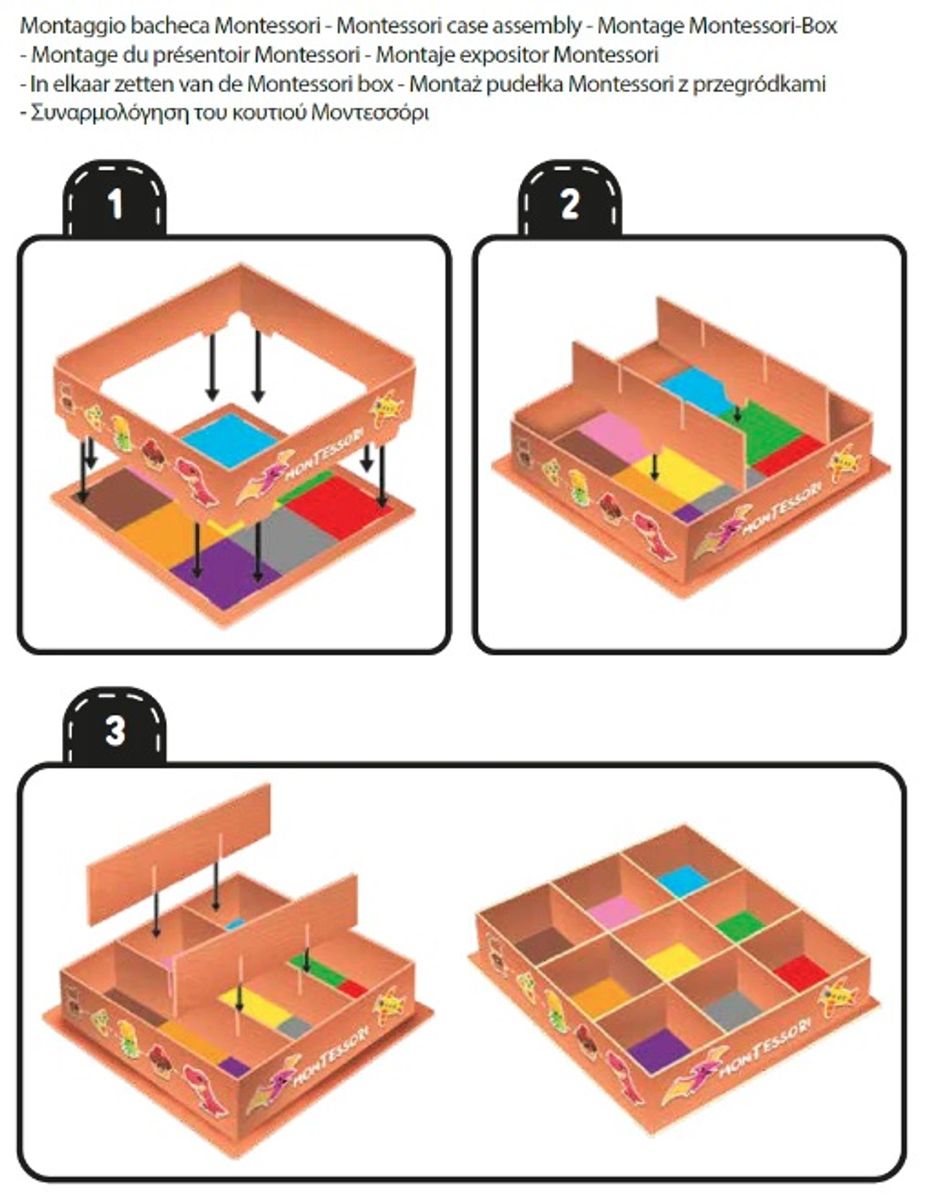 Montaggio bacheca Montessori - Montessori case assembly - Montage Montessori-Box
- Montage du présentoir Montessori - Montaje expositor Montessori
- In elkaar zetten van de Montessori box - Montaż pudełka Montessori z przegródkami
- Συναρμολόγηση του κουτιού Μοντεσσόρι

1

MONTESSORI

2

MONTESSORI

3

MONTESSORI

MONTESSORI