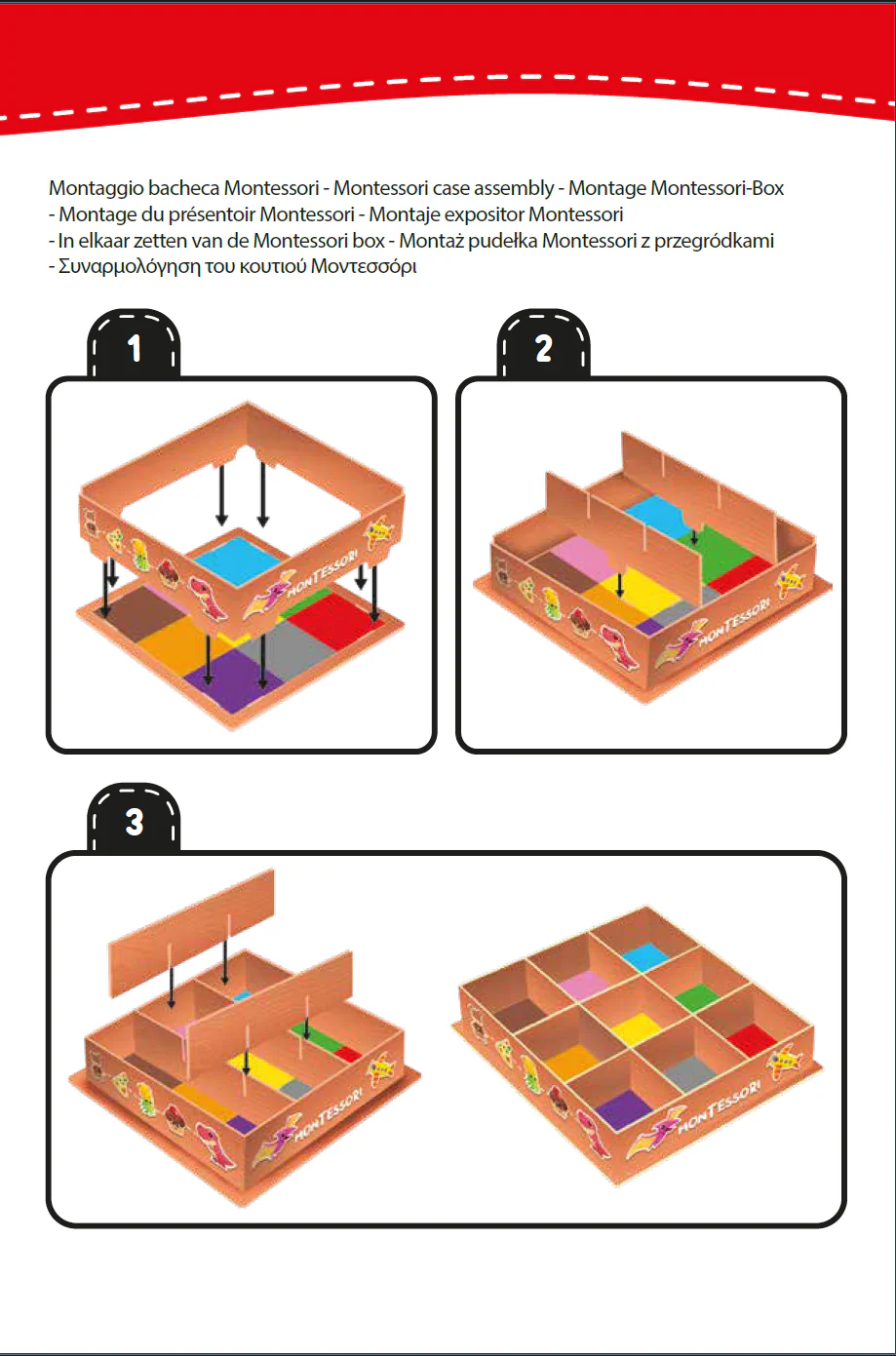 Montaggio bacheca Montessori - Montessori case assembly - Montage Montessori-Box - Montage du présentoir Montessori - Montaje expositor Montessori - In elkaar zetten van de Montessori box - Montaż pudełka Montessori z przegródkami - Συναρμολόγηση του κουτιού Μοντεσσόρι

1

MONTESSORI

2

MONTESSORI

3

MONTESSORI

MONTESSORI