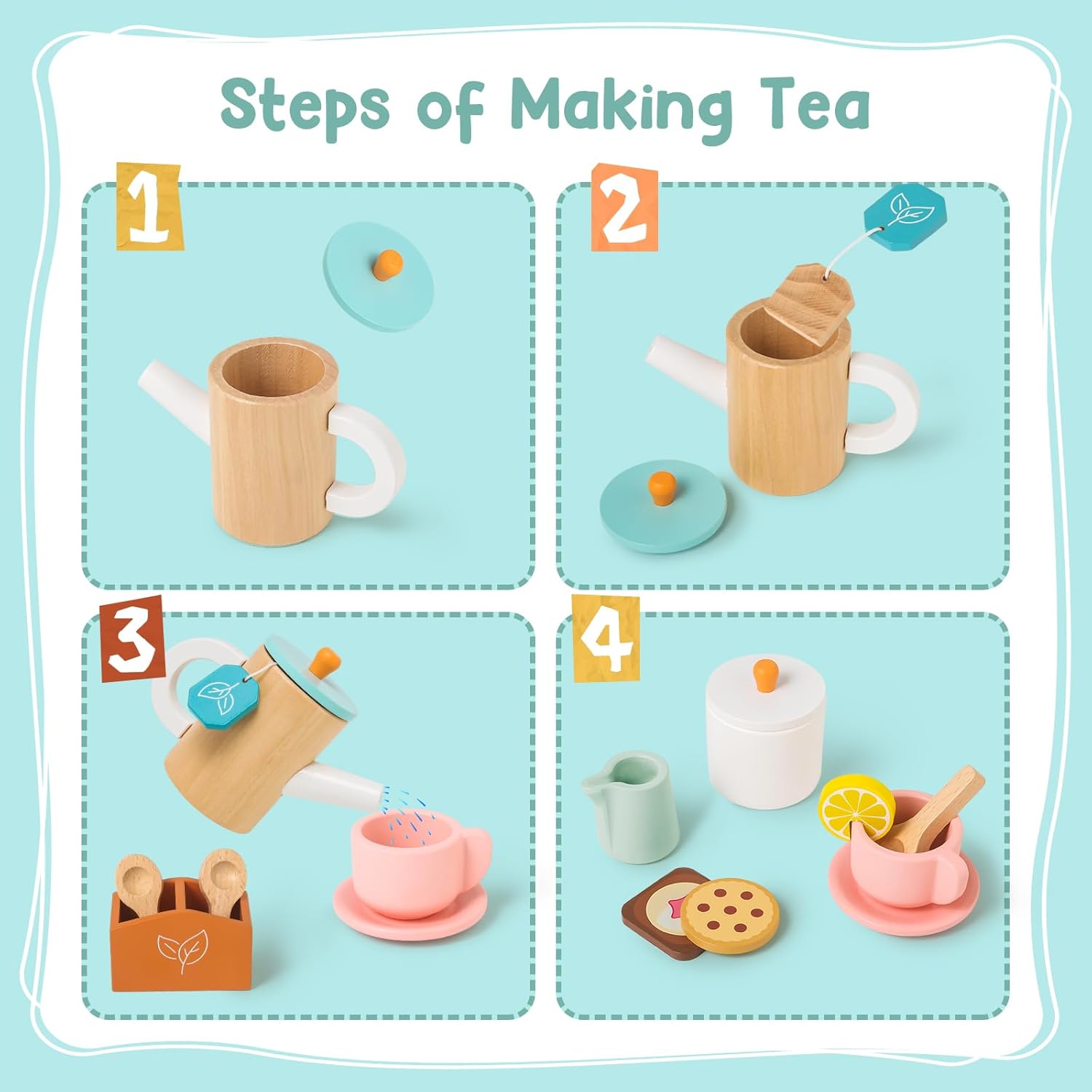 Steps of Making Tea

1

2

3

4