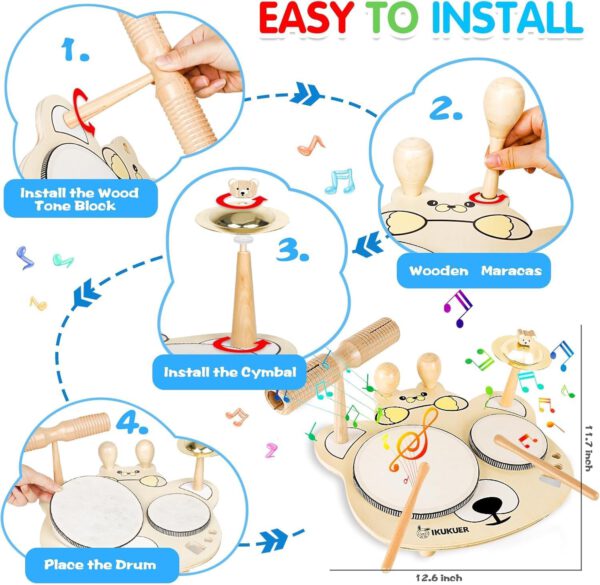 EASY TO INSTALL

1.

Install the Wood Tone Block

2.

Wooden Maracas

3.

Install the Cymbal

4.

Place the Drum

IKUKUER

11.7 inch

12.6 inch